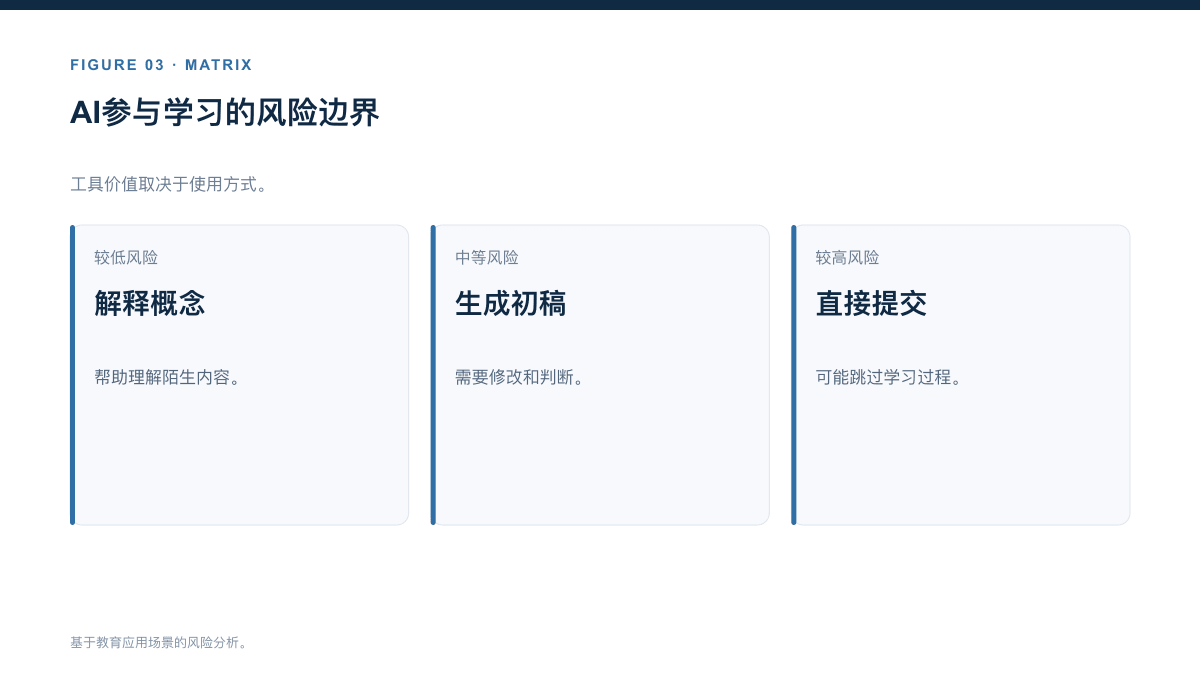 FIGURE 03 · MATRIX

AI参与学习的风险边界

工具价值取决于使用方式。

较低风险

解释概念

帮助理解陌生内容。

中等风险

生成初稿

需要修改和判断。

较高风险

直接提交

可能跳过学习过程。

基于教育应用场景的风险分析。